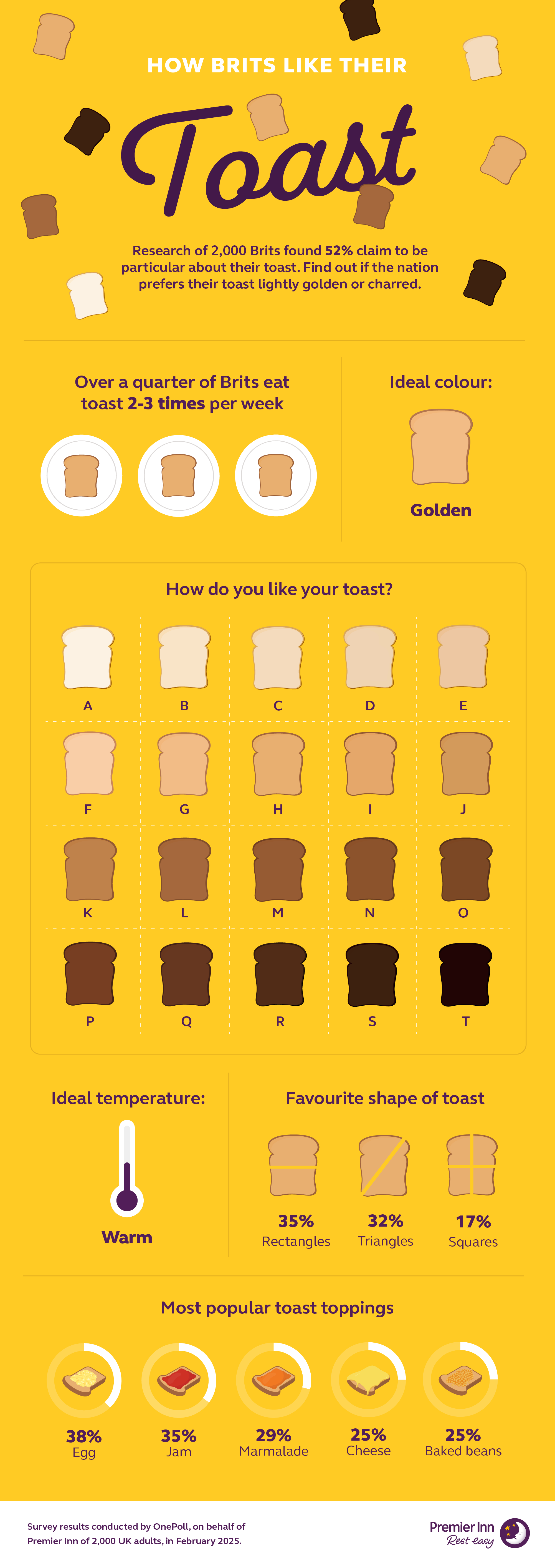 HOW BRITS LIKE THEIR

Toast

Research of 2,000 Brits found 52% claim to be particular about their toast. Find out if the nation prefers their toast lightly golden or charred.

Over a quarter of Brits eat toast 2-3 times per week

Ideal colour:

Golden

How do you like your toast?

A B C D E

F G H I J

K L M N O

P Q R S T

Ideal temperature:

Warm

Favourite shape of toast

35% Rectangles

32% Triangles

17% Squares

Most popular toast toppings

38% Egg

35% Jam

29% Marmalade

25% Cheese

25% Baked beans

Survey results conducted by OnePoll, on behalf of Premier Inn of 2,000 UK adults, in February 2025.

Premier Inn Rest easy